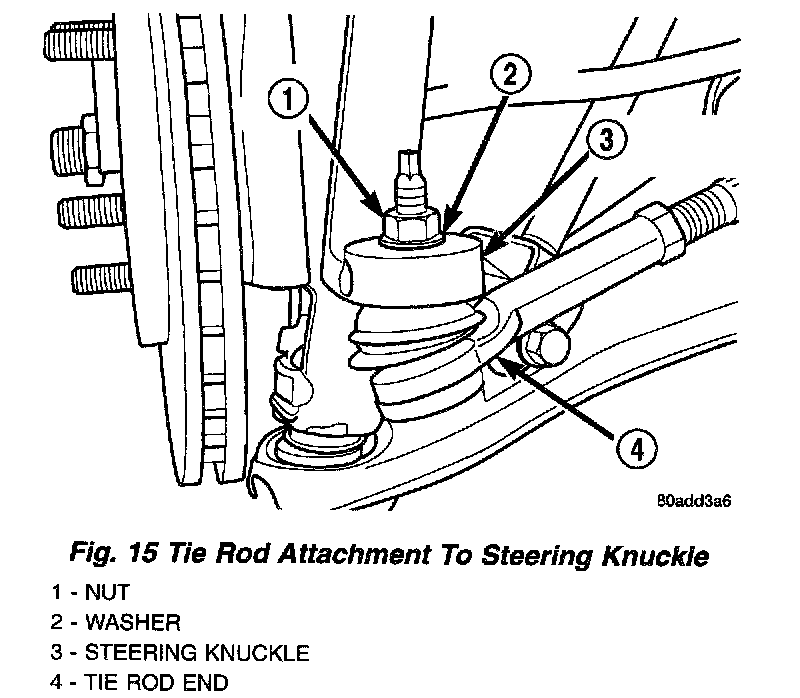 1
2
3
4
80add3a6

Fig. 15 Tie Rod Attachment To Steering Knuckle

1 - NUT
2 - WASHER
3 - STEERING KNUCKLE
4 - TIE ROD END