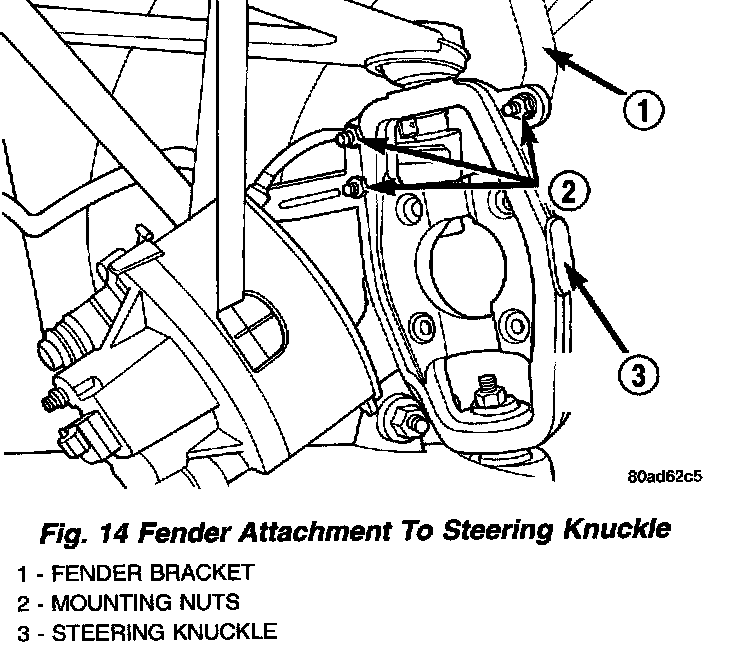 1

2

3

80ad62c5

Fig. 14 Fender Attachment To Steering Knuckle

1 - FENDER BRACKET
2 - MOUNTING NUTS
3 - STEERING KNUCKLE