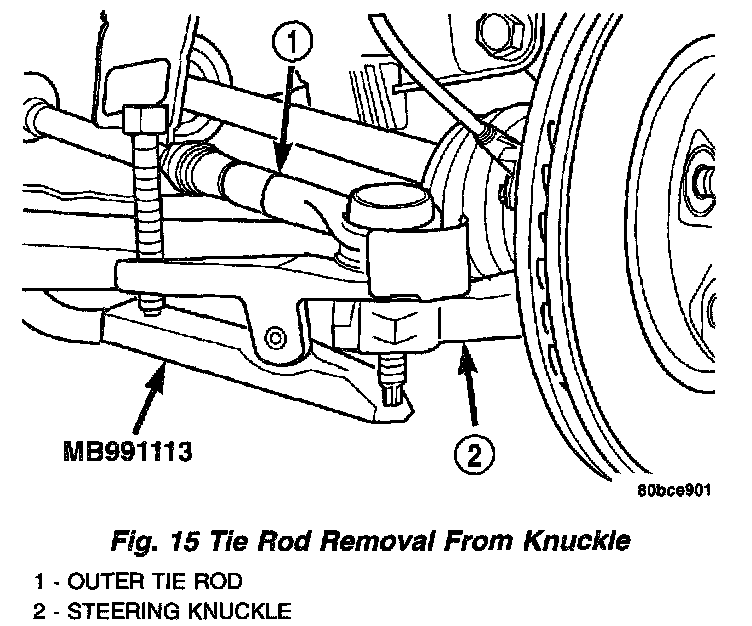 1

MB991113

2

80bce901

Fig. 15 Tie Rod Removal From Knuckle

1 - OUTER TIE ROD
2 - STEERING KNUCKLE