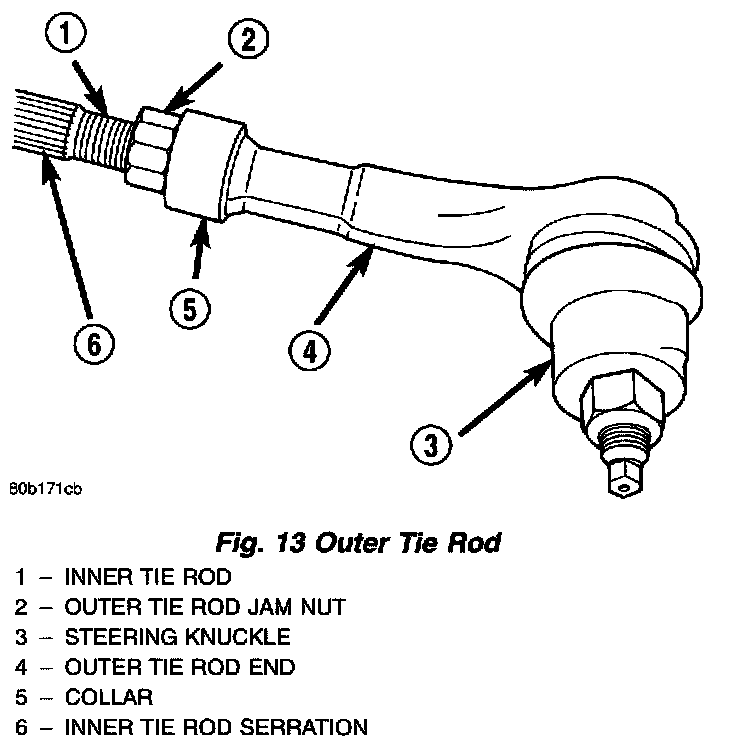 1
2
5
6
4
3

80b171cb

Fig. 13 Outer Tie Rod

1 – INNER TIE ROD
2 – OUTER TIE ROD JAM NUT
3 – STEERING KNUCKLE
4 – OUTER TIE ROD END
5 – COLLAR
6 – INNER TIE ROD SERRATION