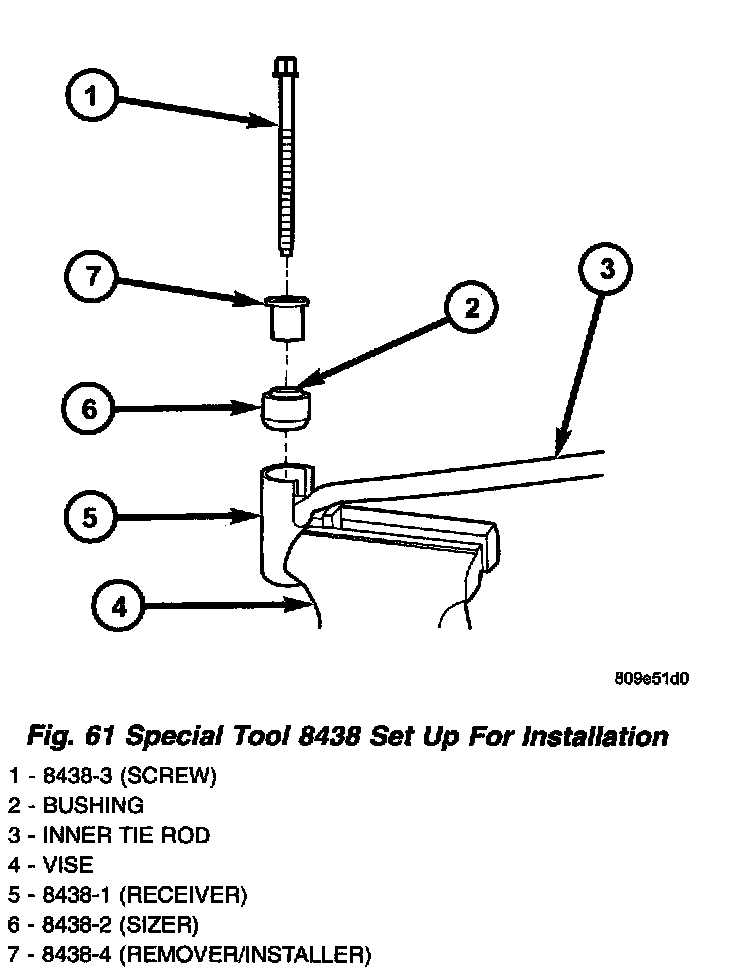 1

7

2

3

6

5

4

809e51d0

Fig. 61 Special Tool 8438 Set Up For Installation

1 - 8438-3 (SCREW)
2 - BUSHING
3 - INNER TIE ROD
4 - VISE
5 - 8438-1 (RECEIVER)
6 - 8438-2 (SIZER)
7 - 8438-4 (REMOVER/INSTALLER)