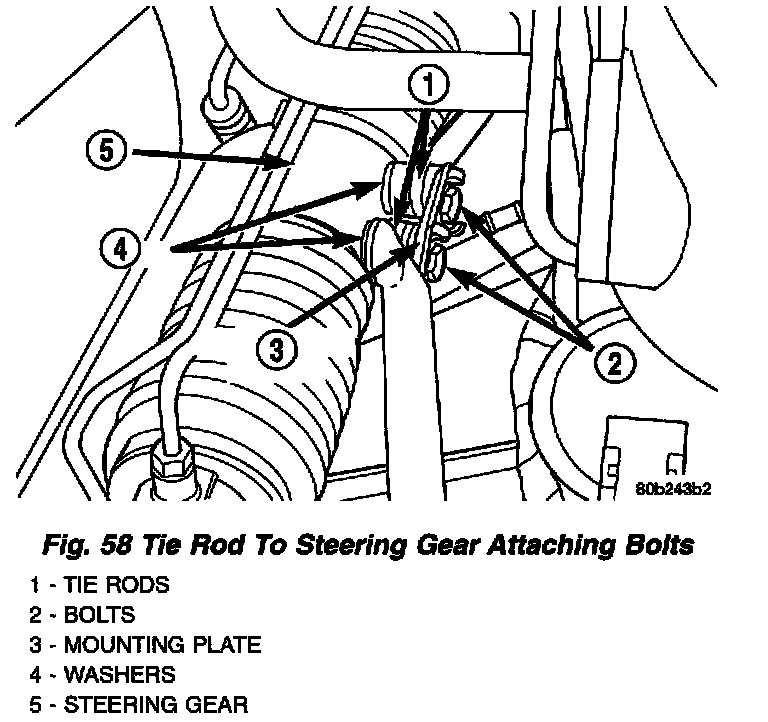 1
5
4
3
2
80b243b2

Fig. 58 Tie Rod To Steering Gear Attaching Bolts

1 - TIE RODS
2 - BOLTS
3 - MOUNTING PLATE
4 - WASHERS
5 - STEERING GEAR