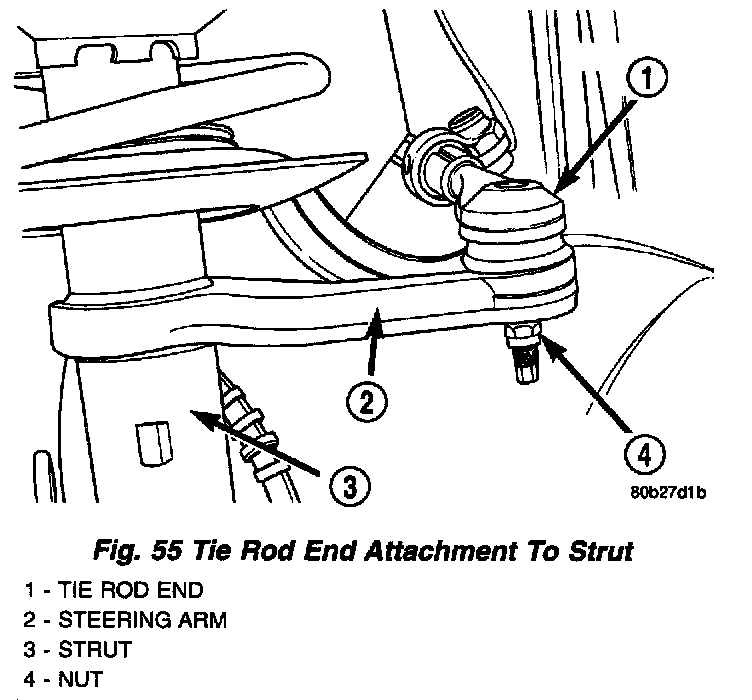 1
2
3
4
80b27d1b

Fig. 55 Tie Rod End Attachment To Strut

1 - TIE ROD END
2 - STEERING ARM
3 - STRUT
4 - NUT