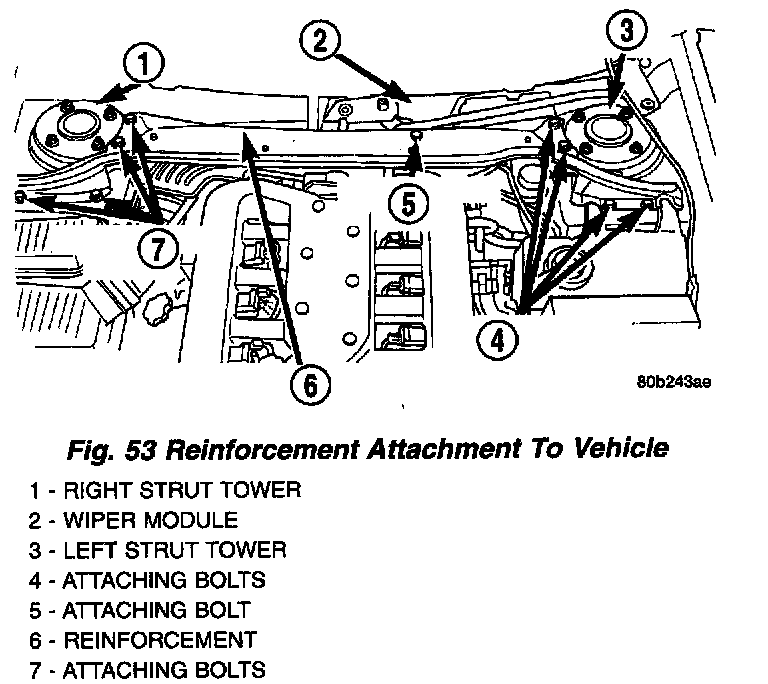 1
2
3
5
7
4
6
80b243ae

Fig. 53 Reinforcement Attachment To Vehicle

1 - RIGHT STRUT TOWER
2 - WIPER MODULE
3 - LEFT STRUT TOWER
4 - ATTACHING BOLTS
5 - ATTACHING BOLT
6 - REINFORCEMENT
7 - ATTACHING BOLTS