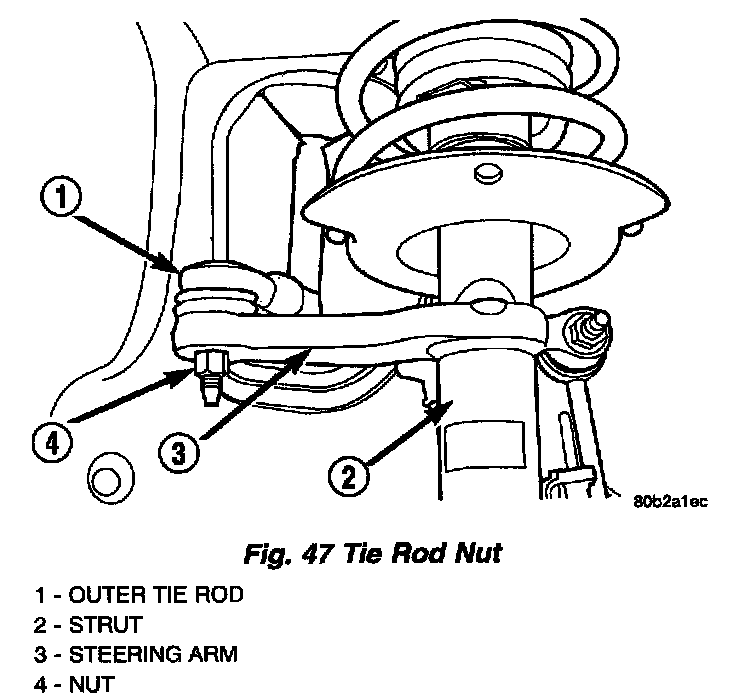 1

4

3

2

80b2a1ec

Fig. 47 Tie Rod Nut

1 - OUTER TIE ROD
2 - STRUT
3 - STEERING ARM
4 - NUT