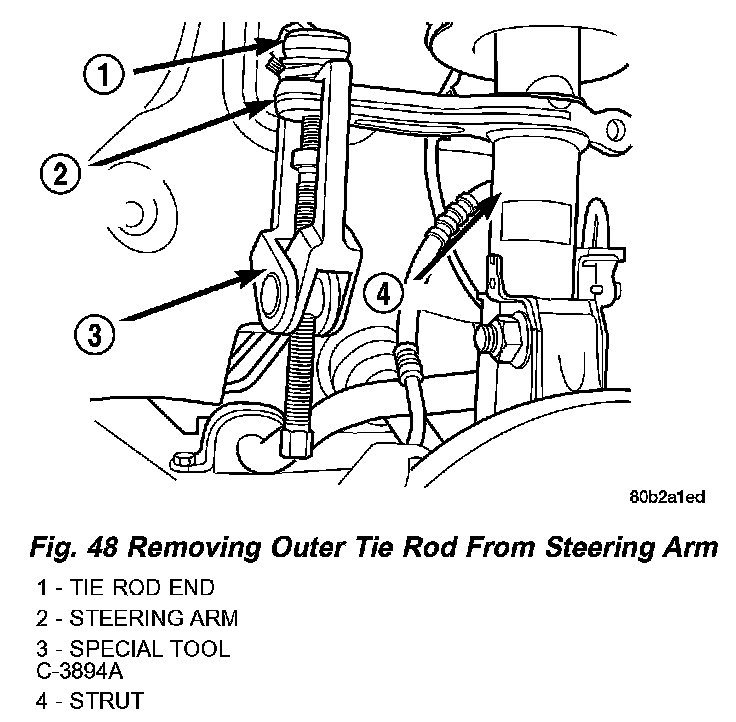 1

2

3

4

80b2a1ed

Fig. 48 Removing Outer Tie Rod From Steering Arm

1 - TIE ROD END
2 - STEERING ARM
3 - SPECIAL TOOL C-3894A
4 - STRUT