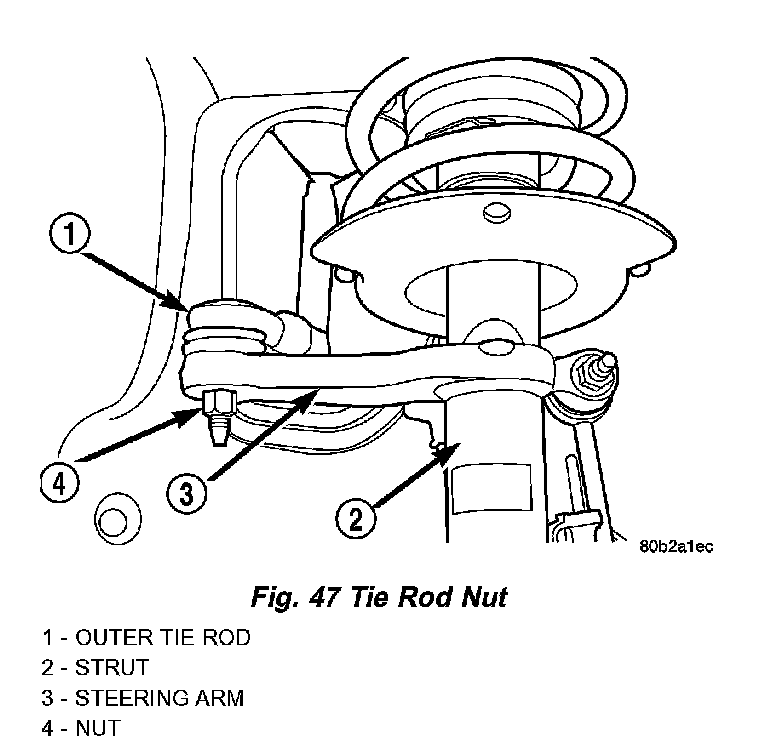 1

4

3

2

80b2a1ec

Fig. 47 Tie Rod Nut

1 - OUTER TIE ROD
2 - STRUT
3 - STEERING ARM
4 - NUT