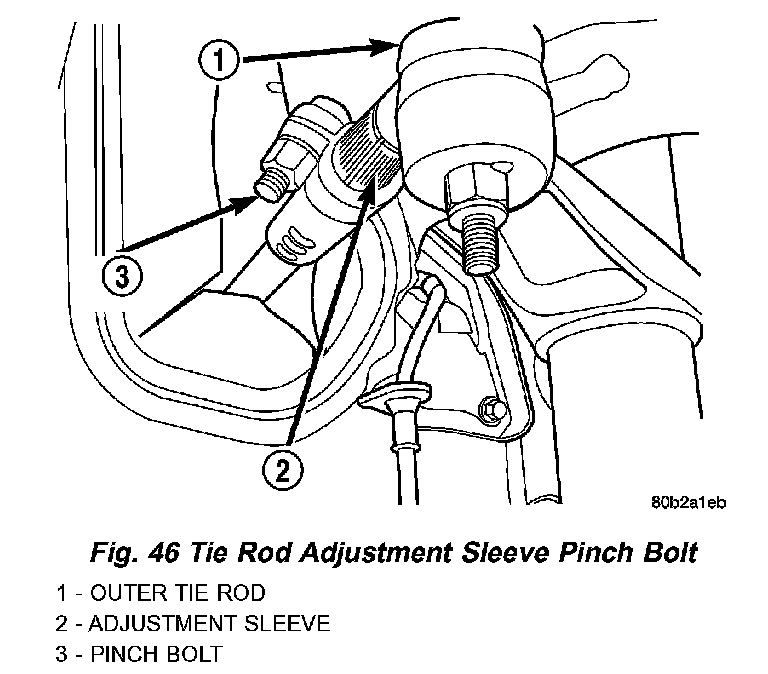 1

3

2

80b2a1eb

Fig. 46 Tie Rod Adjustment Sleeve Pinch Bolt

1 - OUTER TIE ROD
2 - ADJUSTMENT SLEEVE
3 - PINCH BOLT