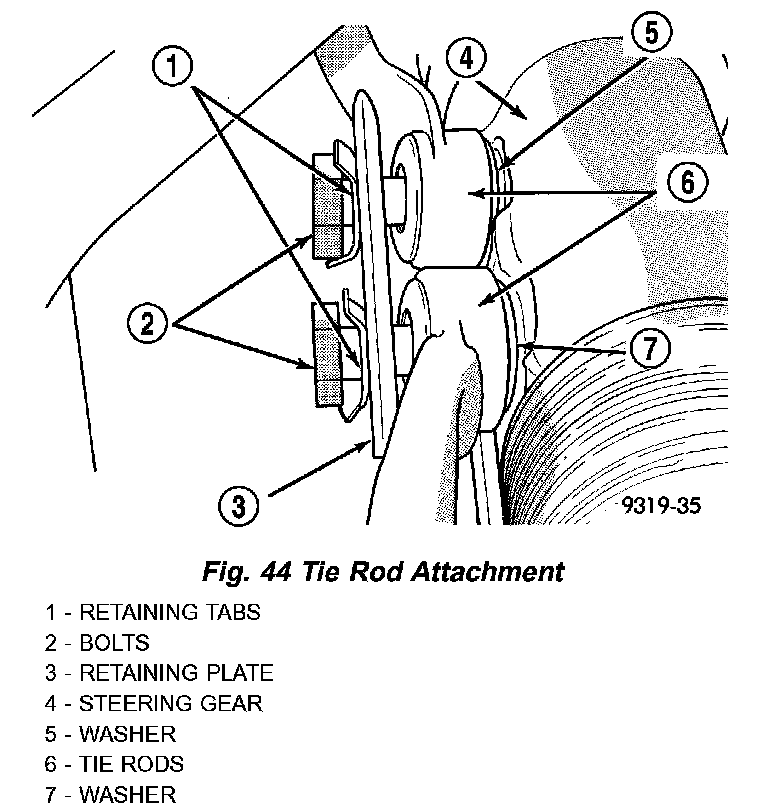 1
4
5
6
2
7
3
9319-35

Fig. 44 Tie Rod Attachment

1 - RETAINING TABS
2 - BOLTS
3 - RETAINING PLATE
4 - STEERING GEAR
5 - WASHER
6 - TIE RODS
7 - WASHER