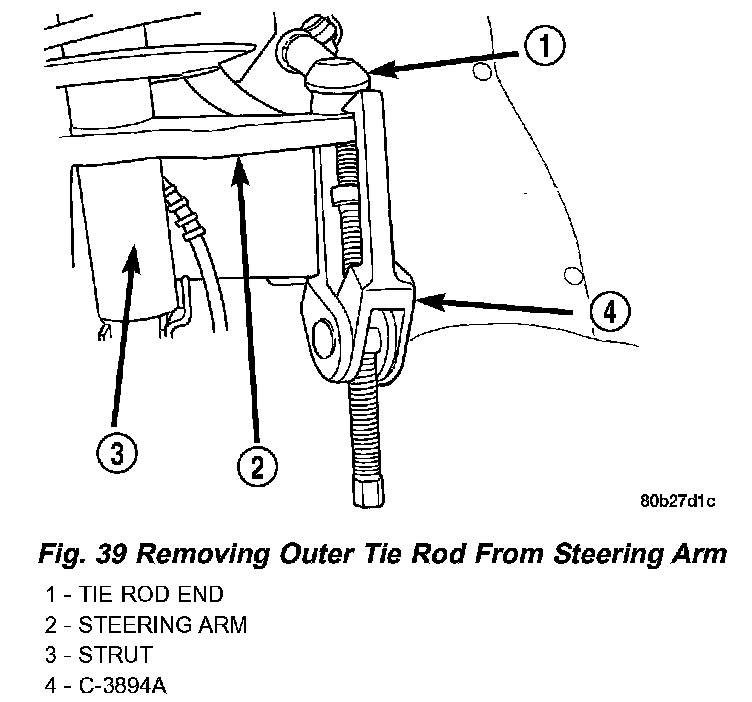 1

4

3

2

80b27d1c

Fig. 39 Removing Outer Tie Rod From Steering Arm

1 - TIE ROD END
2 - STEERING ARM
3 - STRUT
4 - C-3894A