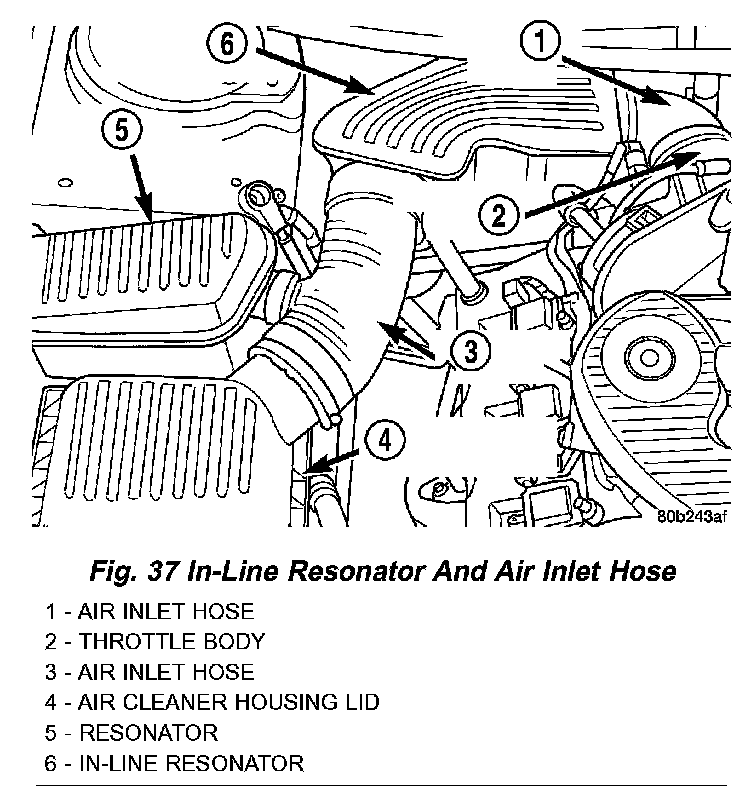 6
1
5
2
3
4
80b243af

Fig. 37 In-Line Resonator And Air Inlet Hose

1 - AIR INLET HOSE
2 - THROTTLE BODY
3 - AIR INLET HOSE
4 - AIR CLEANER HOUSING LID
5 - RESONATOR
6 - IN-LINE RESONATOR