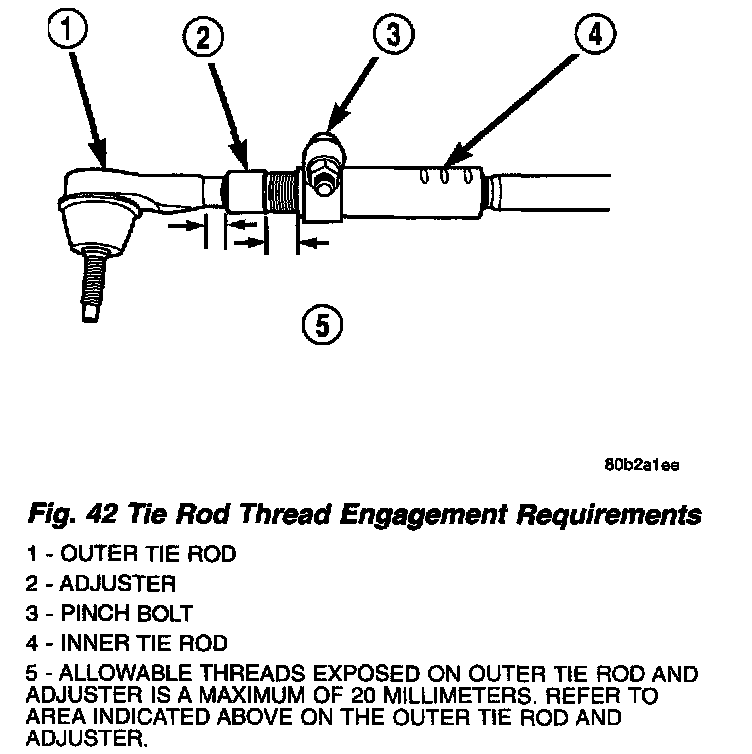 1
2
3
4
5

80b2a1ee

Fig. 42 Tie Rod Thread Engagement Requirements

1 - OUTER TIE ROD
2 - ADJUSTER
3 - PINCH BOLT
4 - INNER TIE ROD
5 - ALLOWABLE THREADS EXPOSED ON OUTER TIE ROD AND ADJUSTER IS A MAXIMUM OF 20 MILLIMETERS. REFER TO AREA INDICATED ABOVE ON THE OUTER TIE ROD AND ADJUSTER.