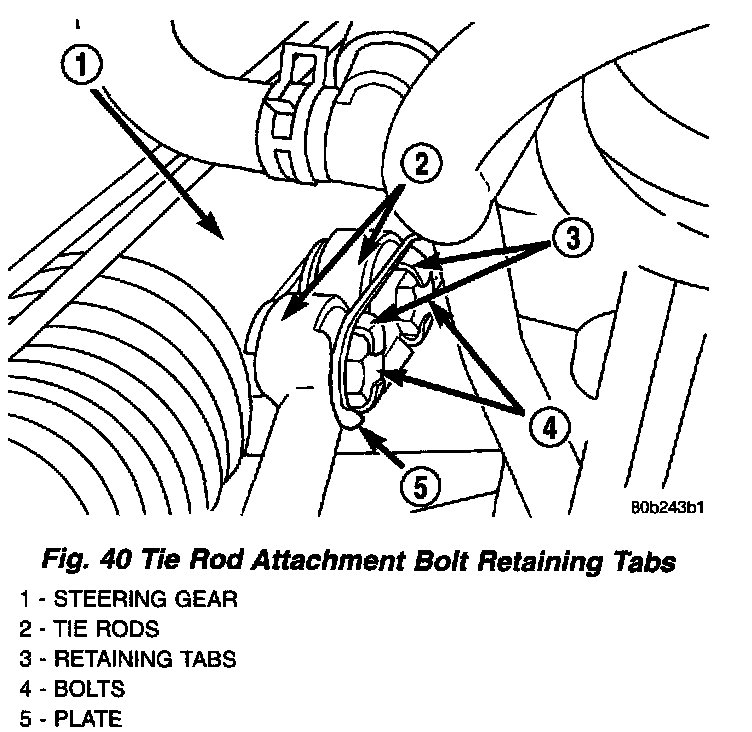 1

2

3

4

5

80b243b1

Fig. 40 Tie Rod Attachment Bolt Retaining Tabs

1 - STEERING GEAR
2 - TIE RODS
3 - RETAINING TABS
4 - BOLTS
5 - PLATE