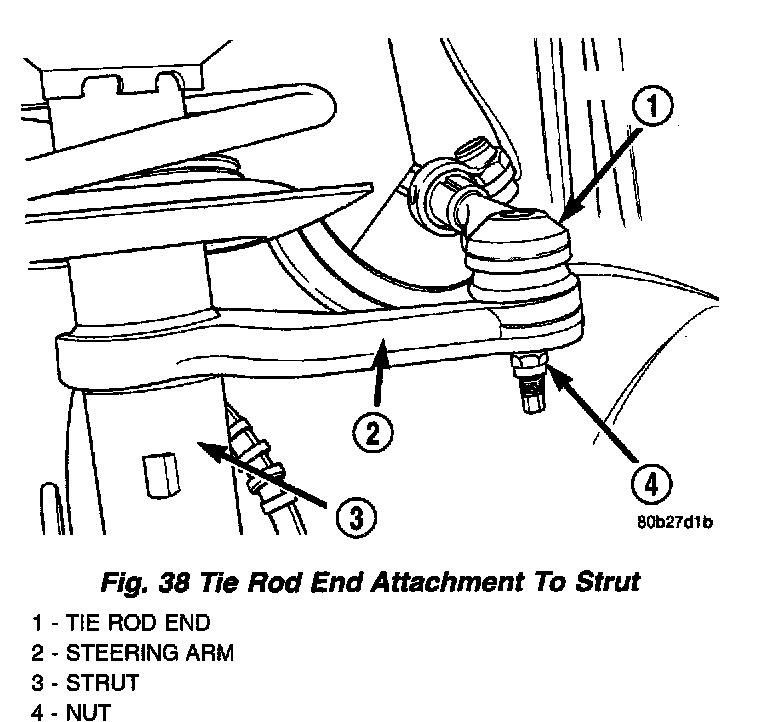 1
2
3
4
80b27d1b

Fig. 38 Tie Rod End Attachment To Strut

1 - TIE ROD END
2 - STEERING ARM
3 - STRUT
4 - NUT