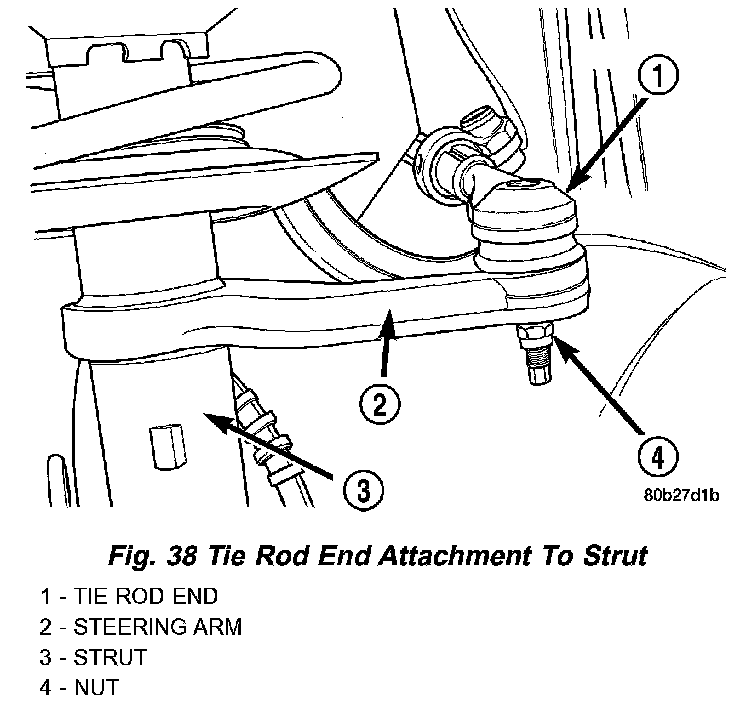 1
2
3
4
80b27d1b

Fig. 38 Tie Rod End Attachment To Strut

1 - TIE ROD END
2 - STEERING ARM
3 - STRUT
4 - NUT