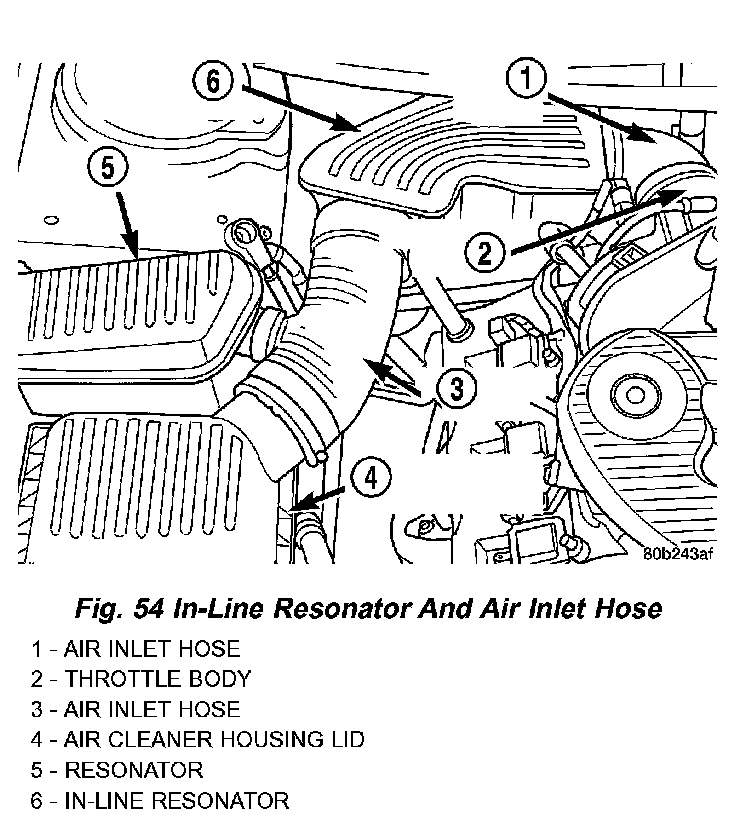 6
1
5
2
3
4
80b243af

Fig. 54 In-Line Resonator And Air Inlet Hose

1 - AIR INLET HOSE
2 - THROTTLE BODY
3 - AIR INLET HOSE
4 - AIR CLEANER HOUSING LID
5 - RESONATOR
6 - IN-LINE RESONATOR