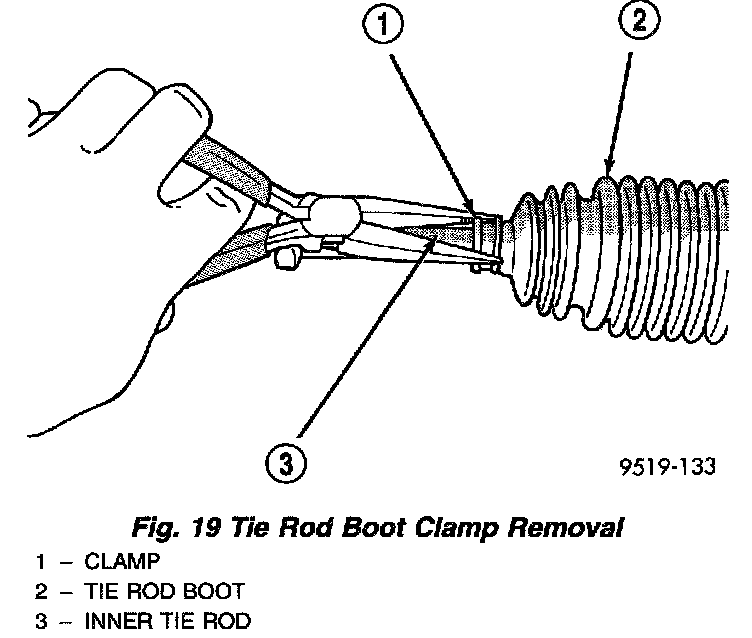 1

2

3

9519-133

Fig. 19 Tie Rod Boot Clamp Removal

1 – CLAMP
2 – TIE ROD BOOT
3 – INNER TIE ROD