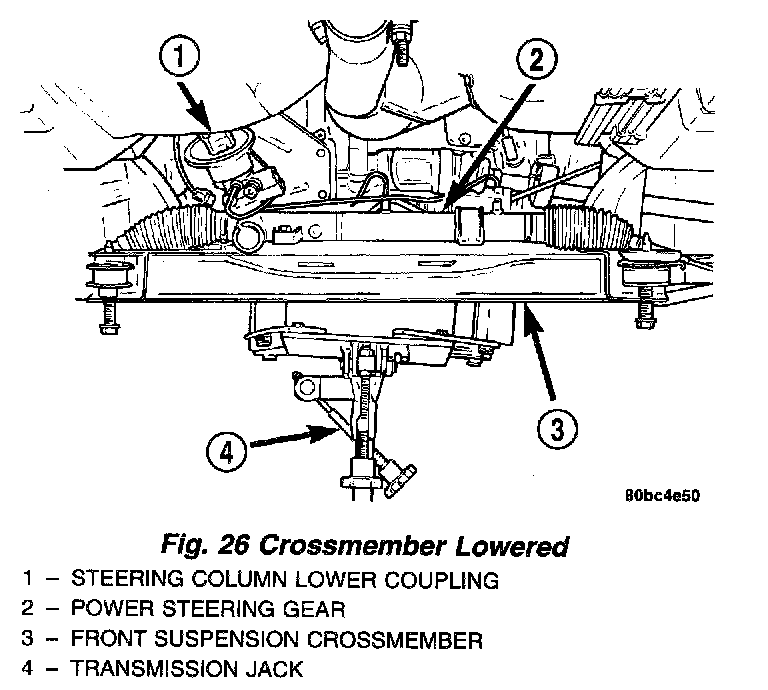 1

2

3

4

80bc4e50

Fig. 26 Crossmember Lowered

1 – STEERING COLUMN LOWER COUPLING
2 – POWER STEERING GEAR
3 – FRONT SUSPENSION CROSSMEMBER
4 – TRANSMISSION JACK