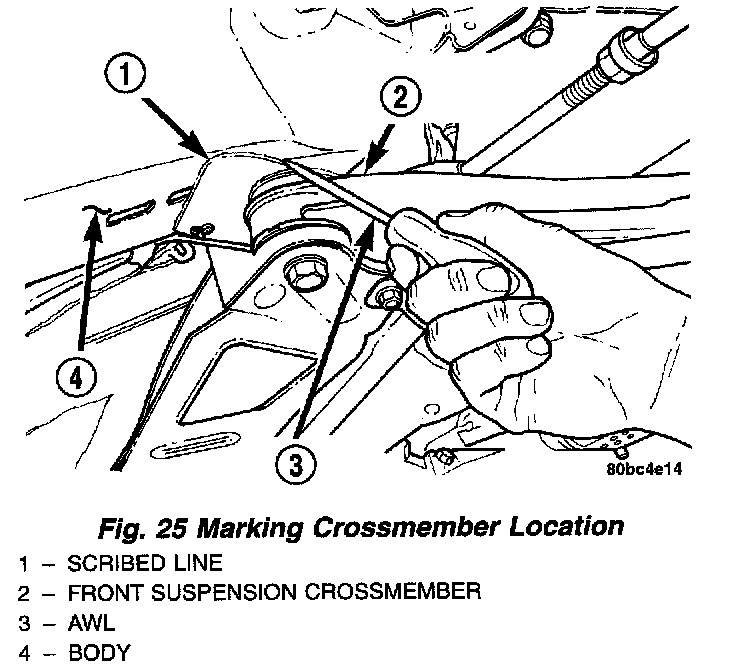 1
2
4
3
80bc4e14

Fig. 25 Marking Crossmember Location

1 – SCRIBED LINE
2 – FRONT SUSPENSION CROSSMEMBER
3 – AWL
4 – BODY