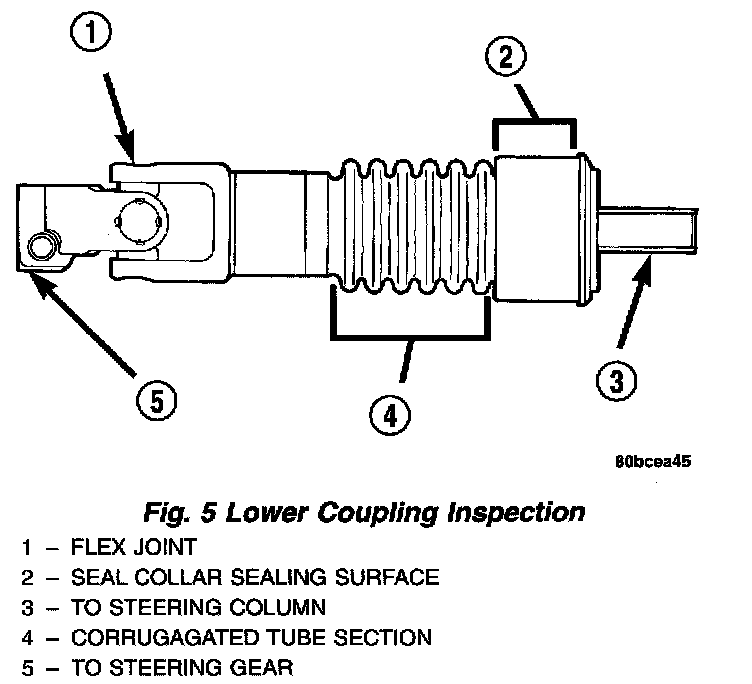 1

2

5

4

3

80bcea45

Fig. 5 Lower Coupling Inspection

1 – FLEX JOINT
2 – SEAL COLLAR SEALING SURFACE
3 – TO STEERING COLUMN
4 – CORRUGAGATED TUBE SECTION
5 – TO STEERING GEAR