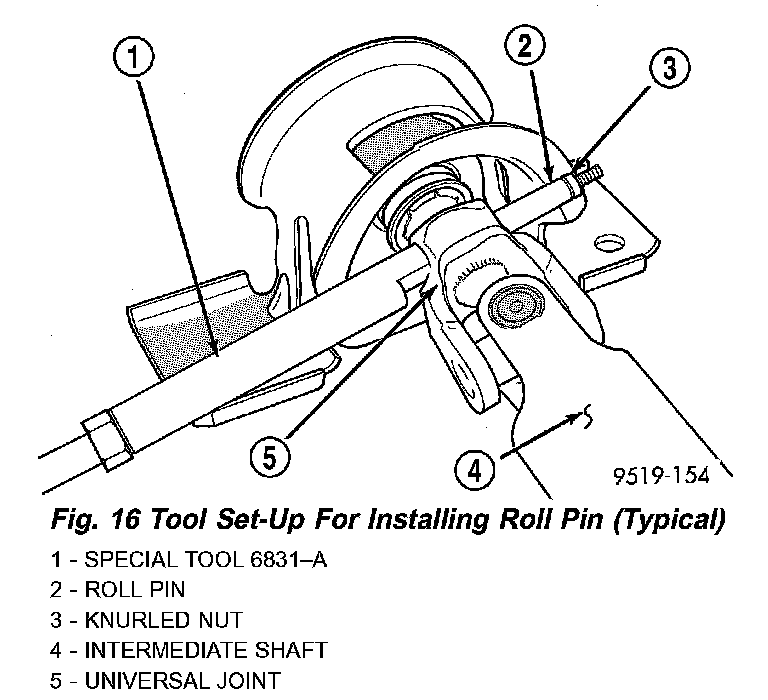 1
2
3
5
4
9519-154

Fig. 16 Tool Set-Up For Installing Roll Pin (Typical)

1 - SPECIAL TOOL 6831–A
2 - ROLL PIN
3 - KNURLED NUT
4 - INTERMEDIATE SHAFT
5 - UNIVERSAL JOINT