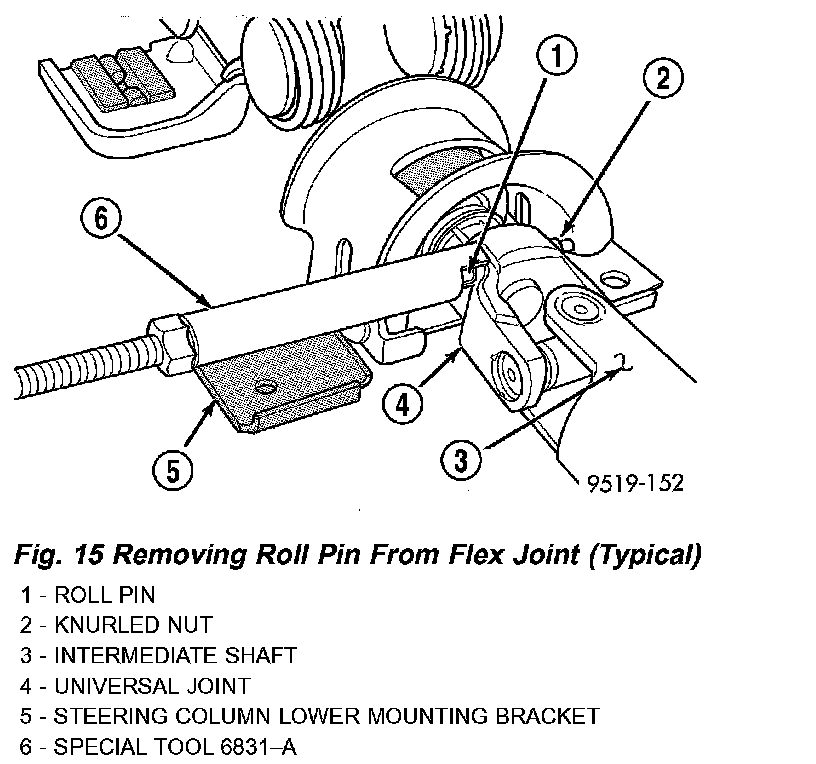 1
2
6
4
5
3
9519-152

Fig. 15 Removing Roll Pin From Flex Joint (Typical)

1 - ROLL PIN
2 - KNURLED NUT
3 - INTERMEDIATE SHAFT
4 - UNIVERSAL JOINT
5 - STEERING COLUMN LOWER MOUNTING BRACKET
6 - SPECIAL TOOL 6831–A