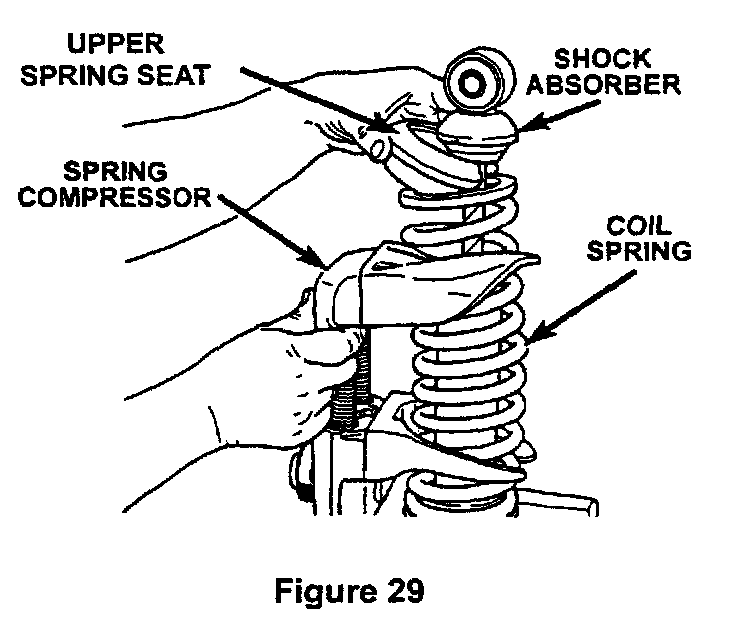 UPPER SPRING SEAT

SHOCK ABSORBER

SPRING COMPRESSOR

COIL SPRING

Figure 29