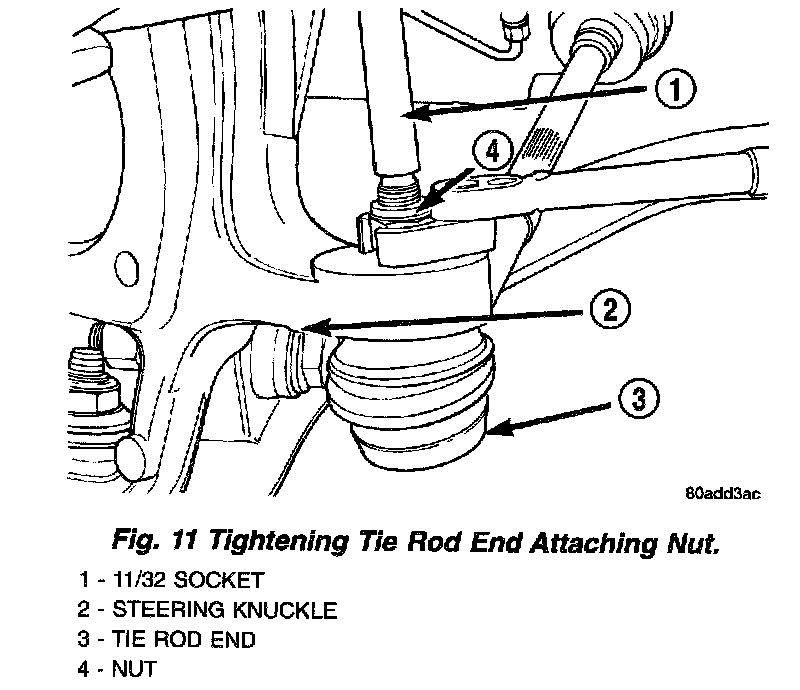 1
4
2
3
80add3ac

Fig. 11 Tightening Tie Rod End Attaching Nut.

1 - 11/32 SOCKET
2 - STEERING KNUCKLE
3 - TIE ROD END
4 - NUT