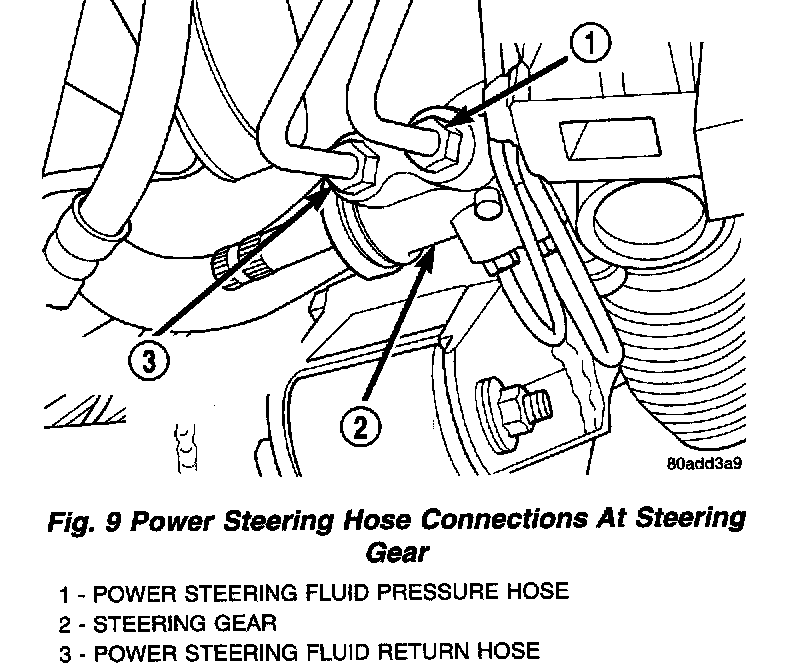 1

3

2

80add3a9

Fig. 9 Power Steering Hose Connections At Steering Gear

1 - POWER STEERING FLUID PRESSURE HOSE
2 - STEERING GEAR
3 - POWER STEERING FLUID RETURN HOSE