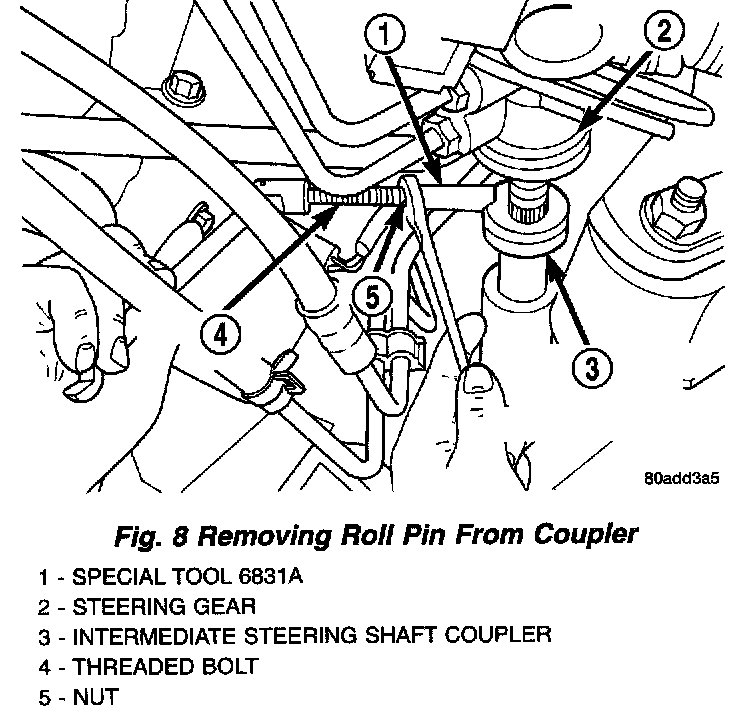 1
2
4
5
3
80add3a5

Fig. 8 Removing Roll Pin From Coupler

1 - SPECIAL TOOL 6831A
2 - STEERING GEAR
3 - INTERMEDIATE STEERING SHAFT COUPLER
4 - THREADED BOLT
5 - NUT