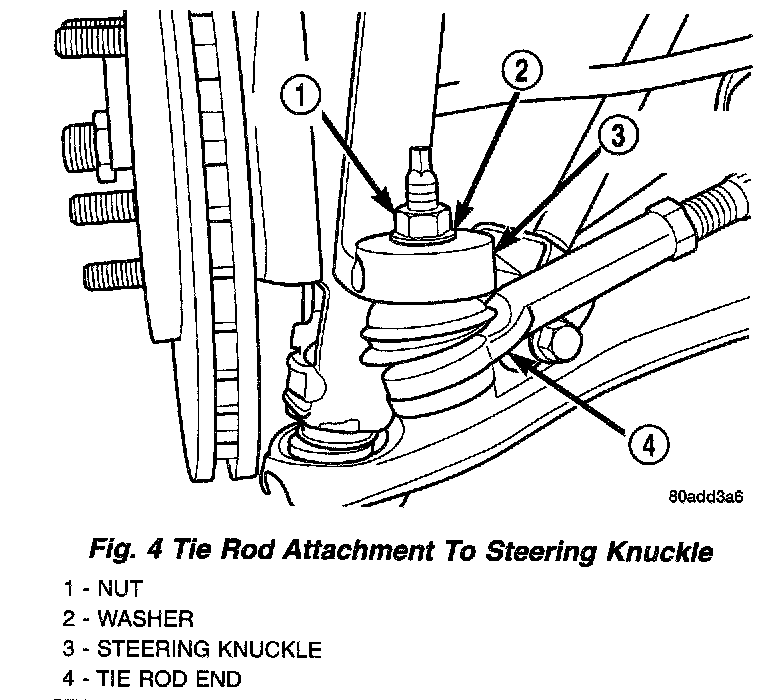 1
2
3
4
80add3a6

Fig. 4 Tie Rod Attachment To Steering Knuckle

1 - NUT
2 - WASHER
3 - STEERING KNUCKLE
4 - TIE ROD END