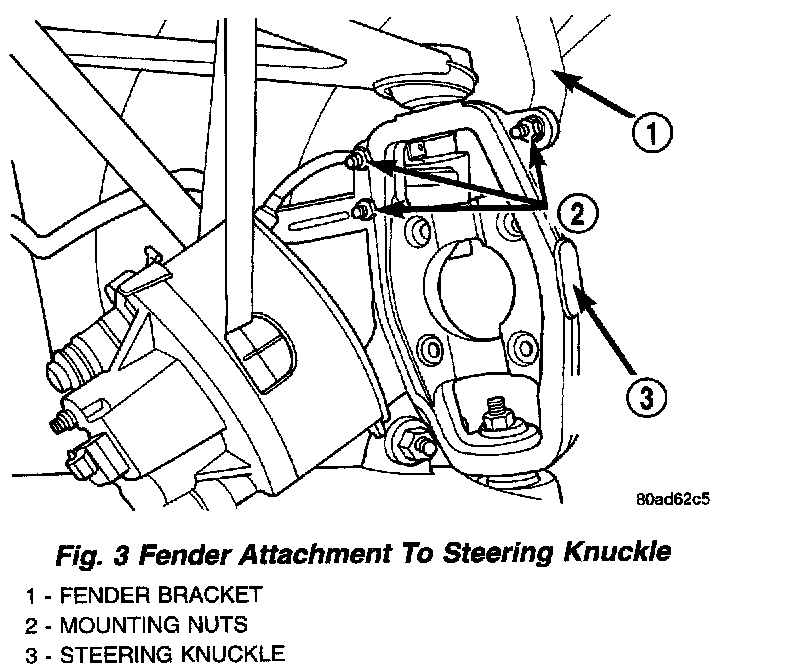 1
2
3
80ad62c5

Fig. 3 Fender Attachment To Steering Knuckle

1 - FENDER BRACKET
2 - MOUNTING NUTS
3 - STEERING KNUCKLE