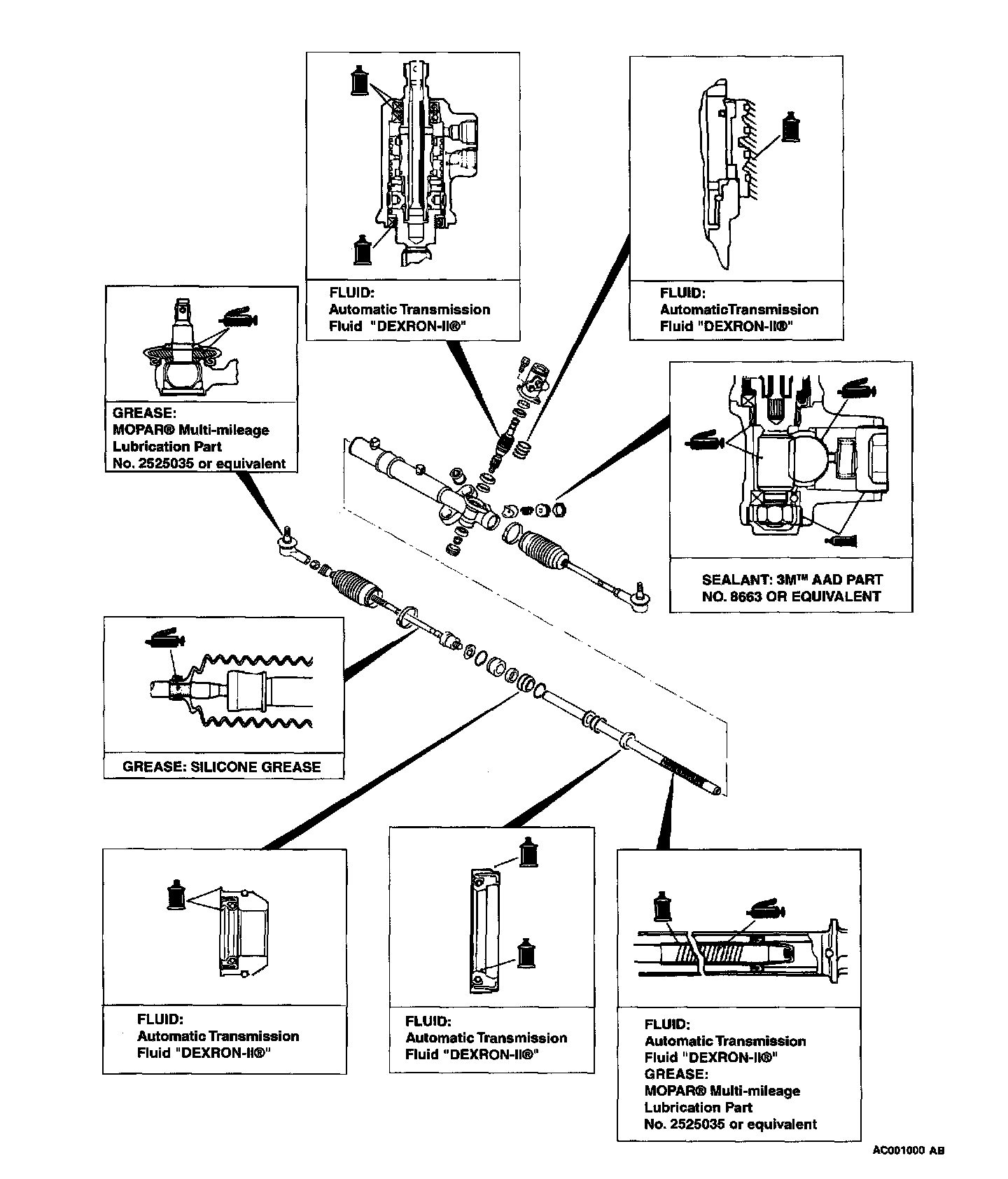 FLUID:
Automatic Transmission
Fluid "DEXRON-II®"

FLUID:
AutomaticTransmission
Fluid "DEXRON-II®"

GREASE:
MOPAR® Multi-mileage
Lubrication Part
No. 2525035 or equivalent

SEALANT: 3M™ AAD PART
NO. 8663 OR EQUIVALENT

GREASE: SILICONE GREASE

FLUID:
Automatic Transmission
Fluid "DEXRON-II®"

FLUID:
Automatic Transmission
Fluid "DEXRON-II®"

FLUID:
Automatic Transmission
Fluid "DEXRON-II®"
GREASE:
MOPAR® Multi-mileage
Lubrication Part
No. 2525035 or equivalent

AC001000 AB