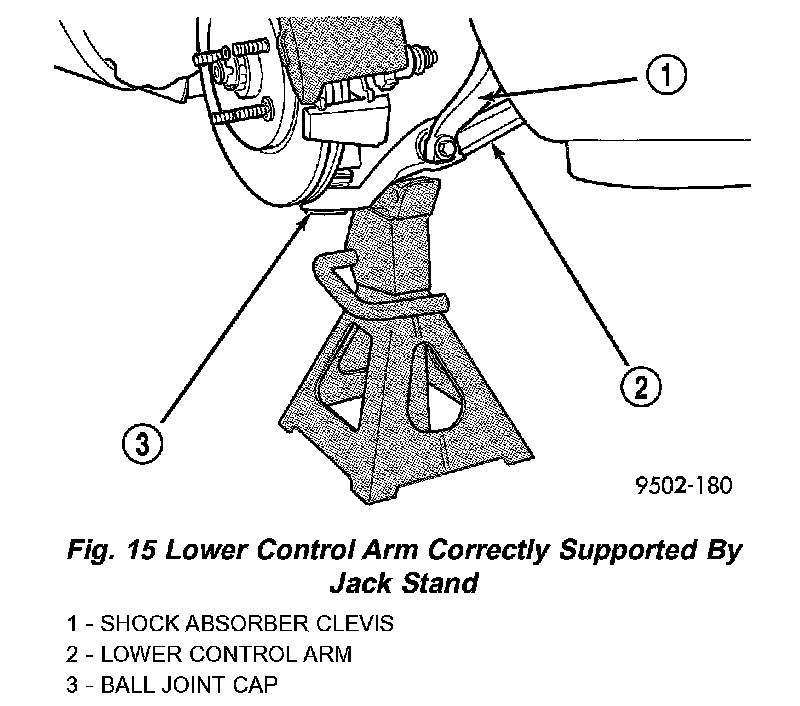 1

2

3

9502-180

Fig. 15 Lower Control Arm Correctly Supported By Jack Stand

1 - SHOCK ABSORBER CLEVIS
2 - LOWER CONTROL ARM
3 - BALL JOINT CAP