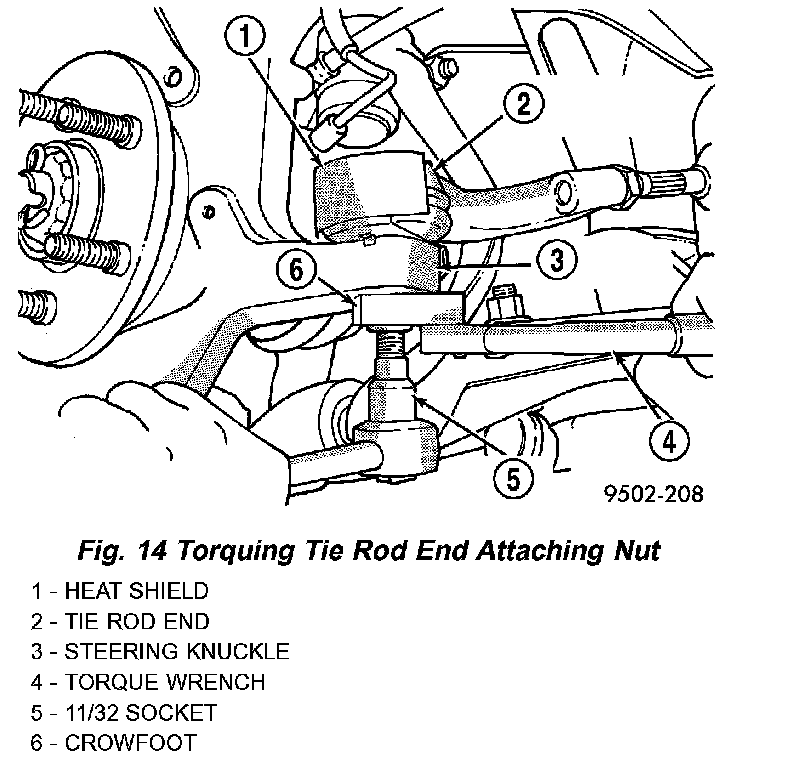 1

2

3

6

4

5

9502-208

Fig. 14 Torquing Tie Rod End Attaching Nut

1 - HEAT SHIELD
2 - TIE ROD END
3 - STEERING KNUCKLE
4 - TORQUE WRENCH
5 - 11/32 SOCKET
6 - CROWFOOT