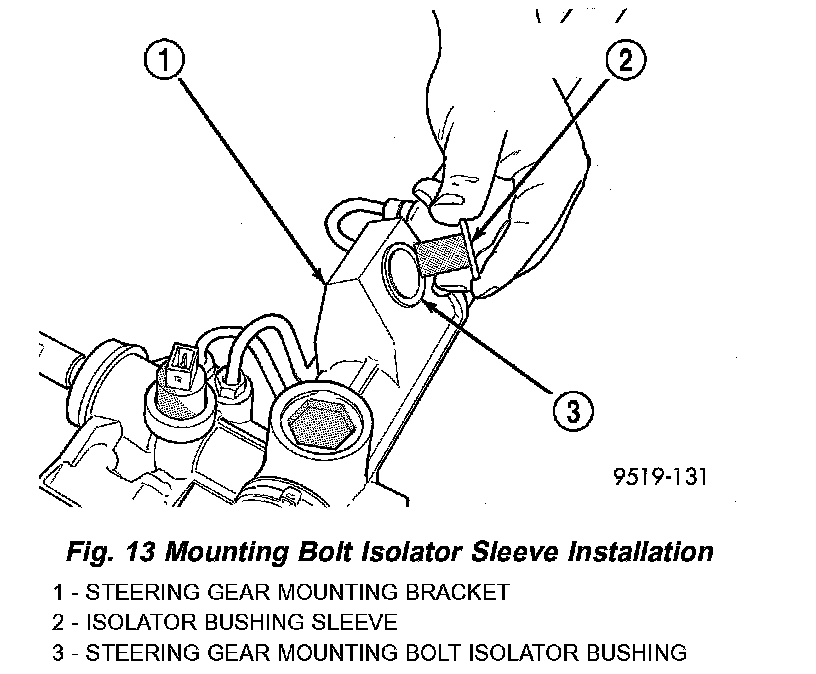 1

2

3

9519-131

Fig. 13 Mounting Bolt Isolator Sleeve Installation

1 - STEERING GEAR MOUNTING BRACKET
2 - ISOLATOR BUSHING SLEEVE
3 - STEERING GEAR MOUNTING BOLT ISOLATOR BUSHING