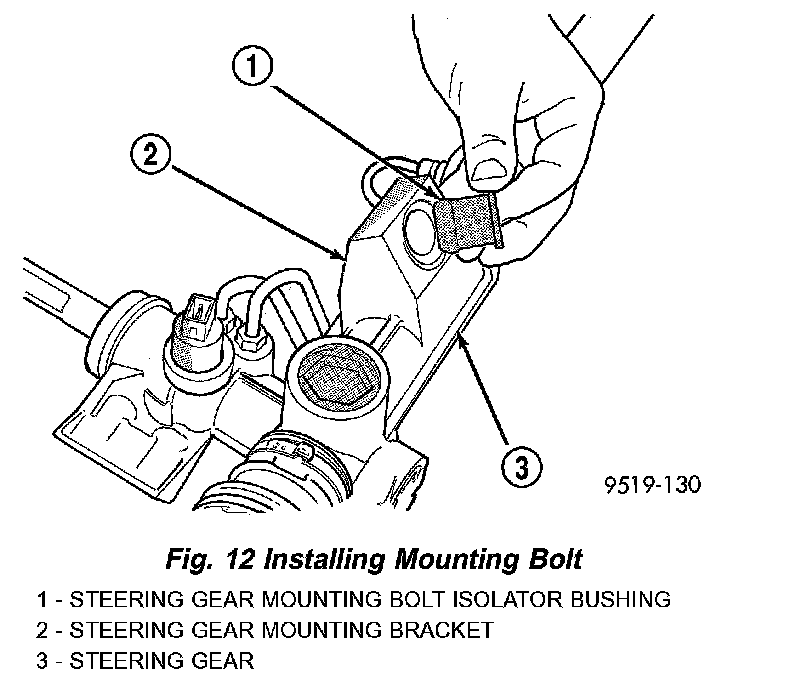 1
2
3
9519-130

Fig. 12 Installing Mounting Bolt

1 - STEERING GEAR MOUNTING BOLT ISOLATOR BUSHING
2 - STEERING GEAR MOUNTING BRACKET
3 - STEERING GEAR