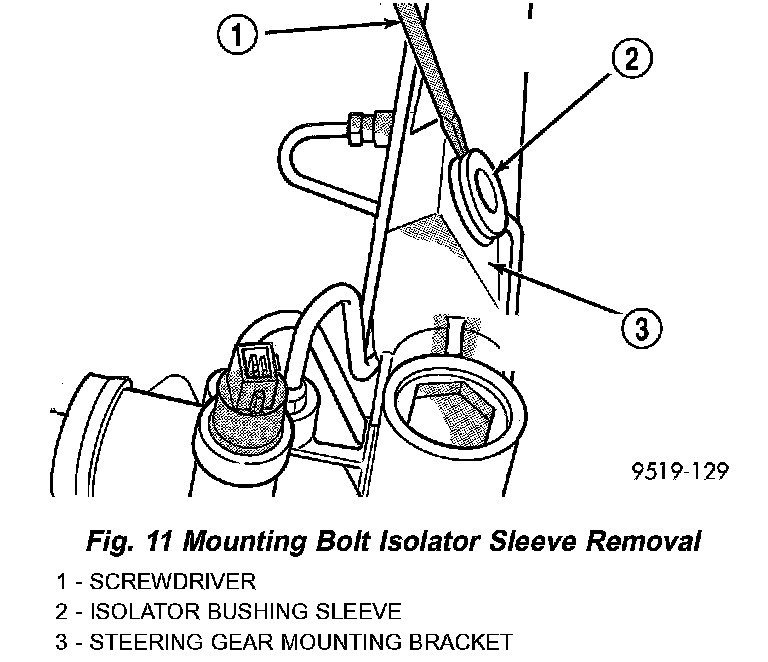 1
2
3
9519-129

Fig. 11 Mounting Bolt Isolator Sleeve Removal

1 - SCREWDRIVER
2 - ISOLATOR BUSHING SLEEVE
3 - STEERING GEAR MOUNTING BRACKET