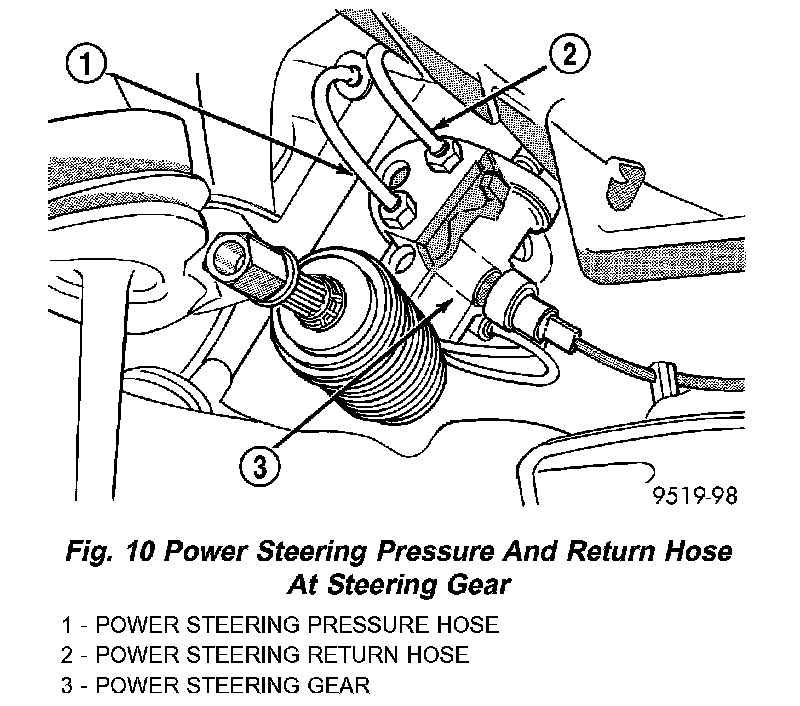 1
2
3
9519-98

Fig. 10 Power Steering Pressure And Return Hose At Steering Gear

1 - POWER STEERING PRESSURE HOSE
2 - POWER STEERING RETURN HOSE
3 - POWER STEERING GEAR