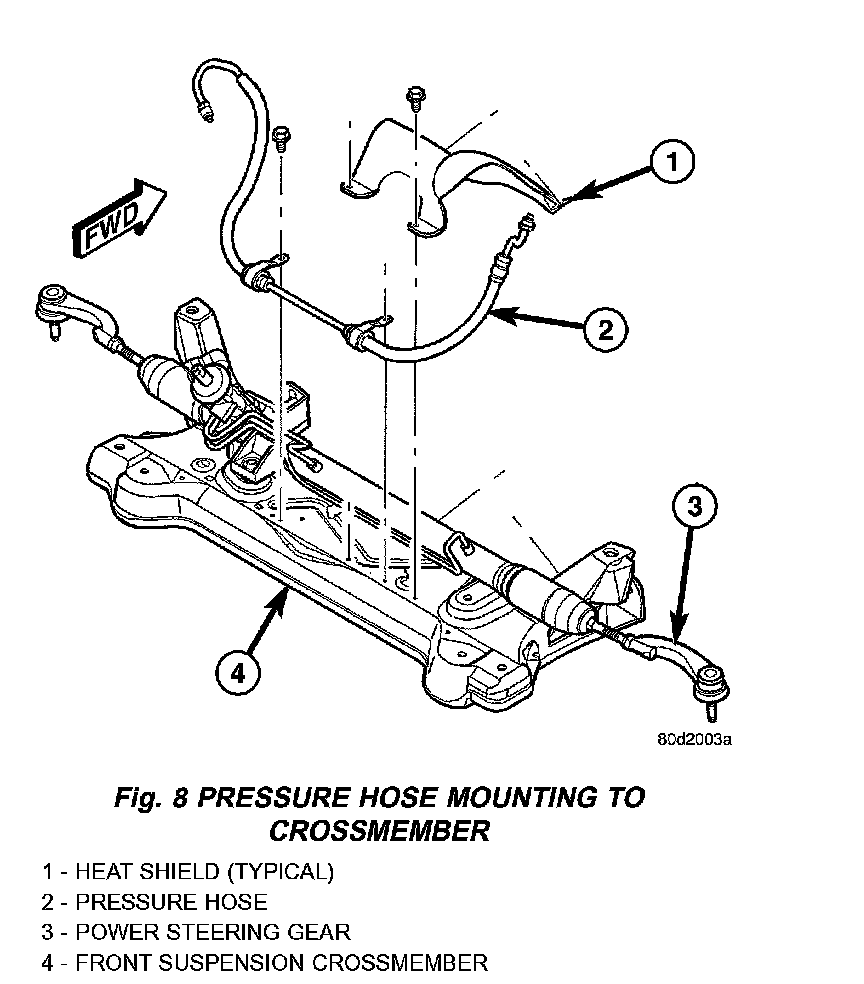 FWD

1

2

3

4

80d2003a

Fig. 8 PRESSURE HOSE MOUNTING TO CROSSMEMBER

1 - HEAT SHIELD (TYPICAL)
2 - PRESSURE HOSE
3 - POWER STEERING GEAR
4 - FRONT SUSPENSION CROSSMEMBER