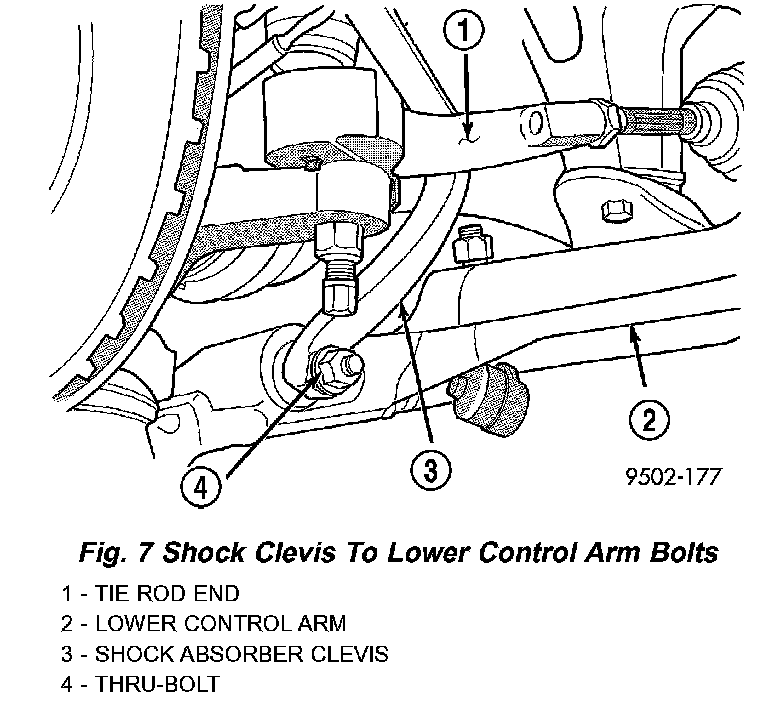 1
2
3
4
9502-177

Fig. 7 Shock Clevis To Lower Control Arm Bolts

1 - TIE ROD END
2 - LOWER CONTROL ARM
3 - SHOCK ABSORBER CLEVIS
4 - THRU-BOLT