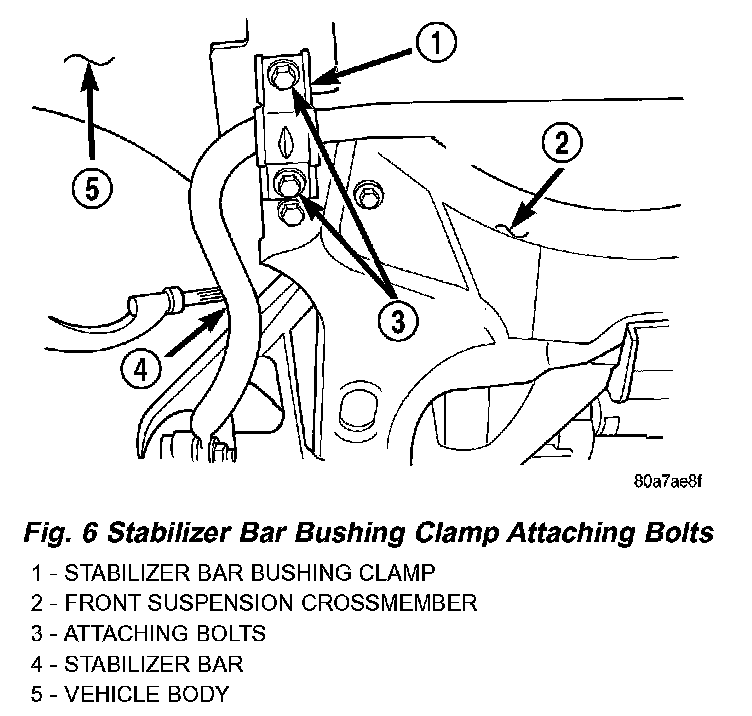 1
2
5
3
4
80a7ae8f

Fig. 6 Stabilizer Bar Bushing Clamp Attaching Bolts

1 - STABILIZER BAR BUSHING CLAMP
2 - FRONT SUSPENSION CROSSMEMBER
3 - ATTACHING BOLTS
4 - STABILIZER BAR
5 - VEHICLE BODY