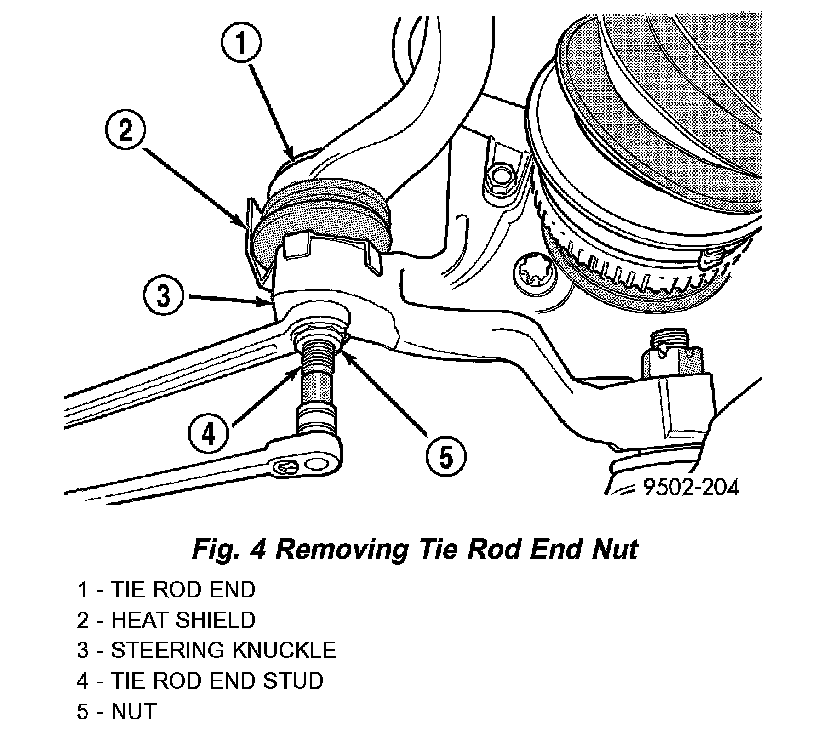 1
2
3
4
5
9502-204

Fig. 4 Removing Tie Rod End Nut

1 - TIE ROD END
2 - HEAT SHIELD
3 - STEERING KNUCKLE
4 - TIE ROD END STUD
5 - NUT