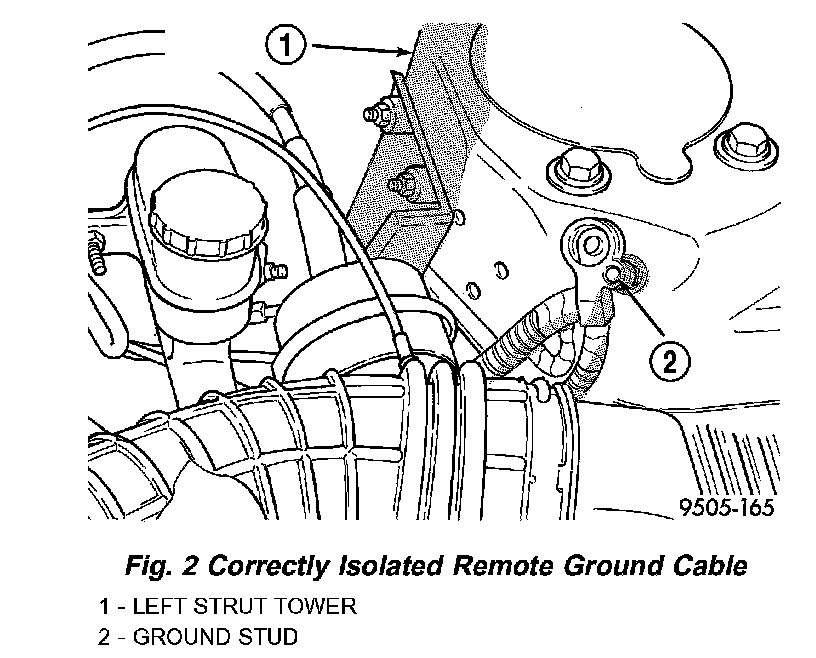 1

2

9505-165

Fig. 2 Correctly Isolated Remote Ground Cable

1 - LEFT STRUT TOWER
2 - GROUND STUD