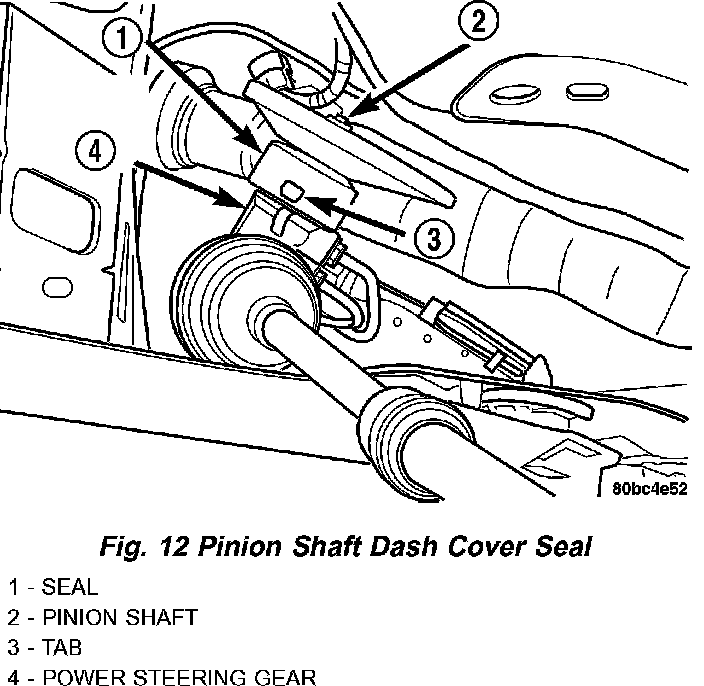 1
2
4
3
80bc4e52

Fig. 12 Pinion Shaft Dash Cover Seal

1 - SEAL
2 - PINION SHAFT
3 - TAB
4 - POWER STEERING GEAR