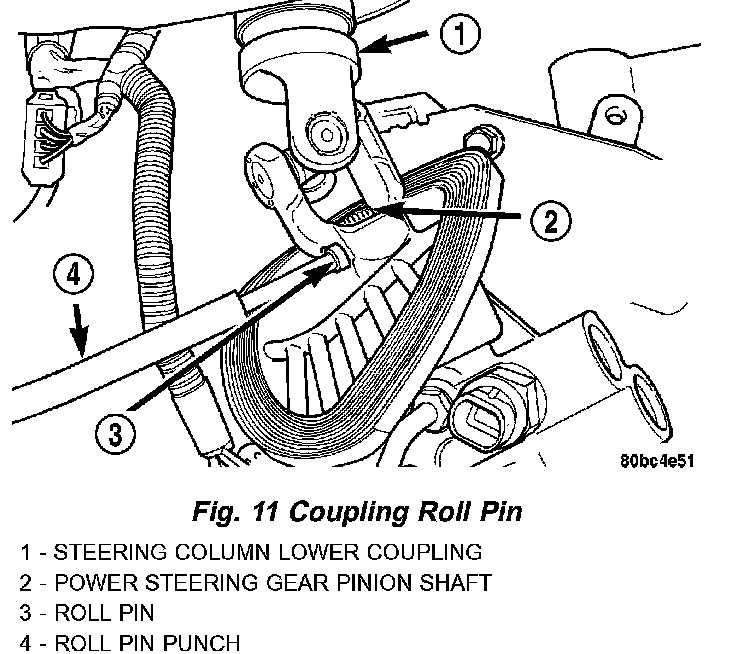 1

2

4

3

80bc4e51

Fig. 11 Coupling Roll Pin

1 - STEERING COLUMN LOWER COUPLING
2 - POWER STEERING GEAR PINION SHAFT
3 - ROLL PIN
4 - ROLL PIN PUNCH