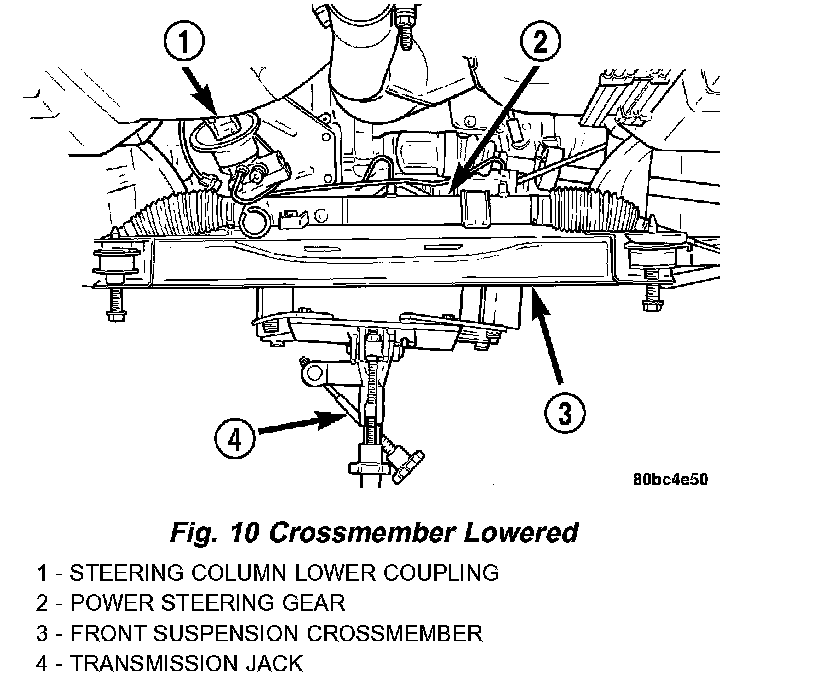 1

2

3

4

80bc4e50

Fig. 10 Crossmember Lowered

1 - STEERING COLUMN LOWER COUPLING
2 - POWER STEERING GEAR
3 - FRONT SUSPENSION CROSSMEMBER
4 - TRANSMISSION JACK