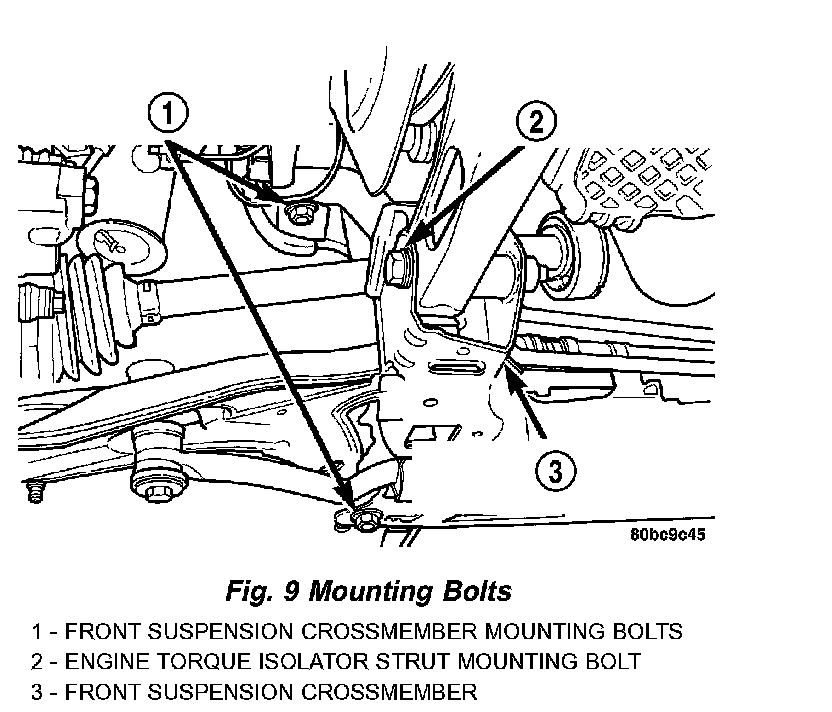 1

2

3

80bc9c45

Fig. 9 Mounting Bolts

1 - FRONT SUSPENSION CROSSMEMBER MOUNTING BOLTS
2 - ENGINE TORQUE ISOLATOR STRUT MOUNTING BOLT
3 - FRONT SUSPENSION CROSSMEMBER