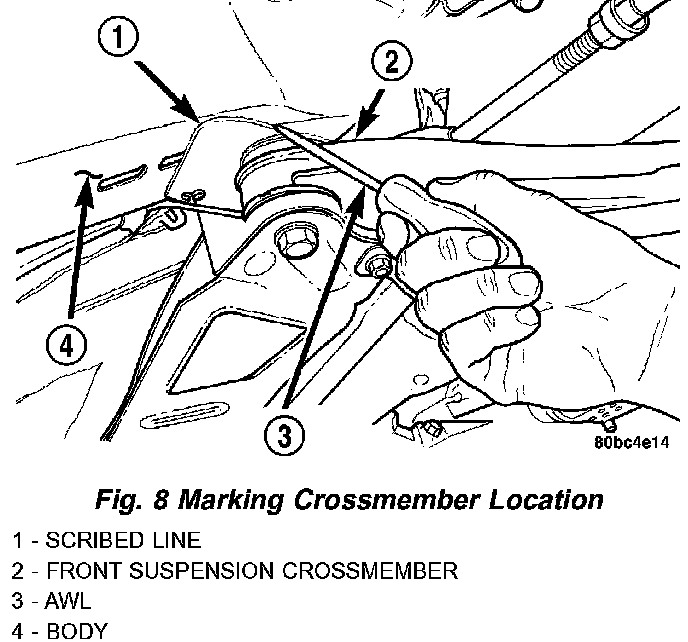 1

2

4

3

80bc4e14

Fig. 8 Marking Crossmember Location

1 - SCRIBED LINE
2 - FRONT SUSPENSION CROSSMEMBER
3 - AWL
4 - BODY