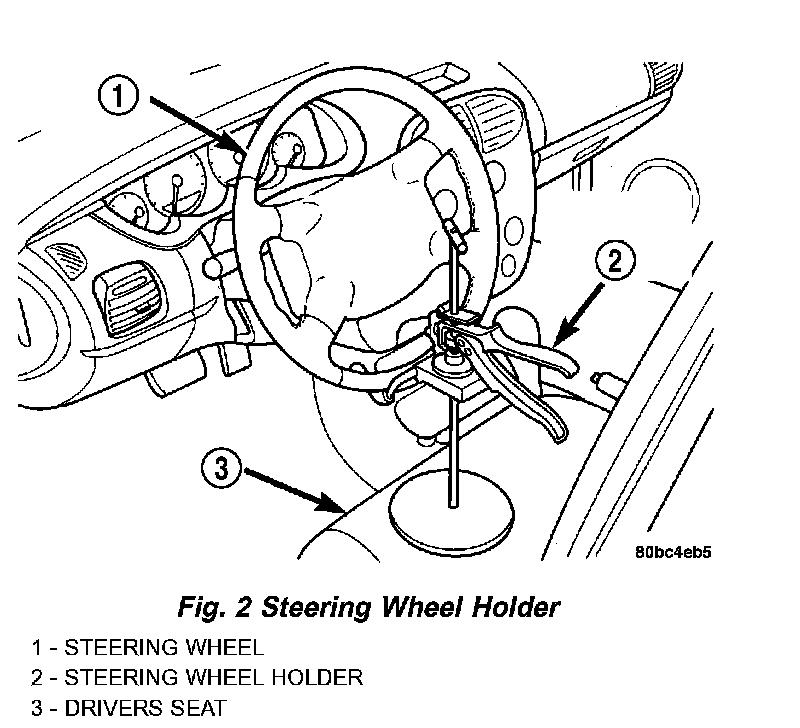 1

2

3

80bc4eb5

Fig. 2 Steering Wheel Holder

1 - STEERING WHEEL
2 - STEERING WHEEL HOLDER
3 - DRIVERS SEAT